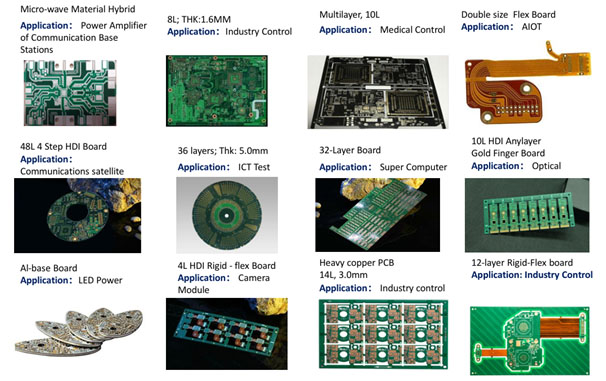 Micro-wave Material Hybrid
Application： Power Amplifier of Communication Base Stations

8L; THK:1.6MM
Application： Industry Control

Multilayer, 10L
Application： Medical Control

Double size Flex Board
Application： AIOT

48L 4 Step HDI Board
Application：
Communications satellite

36 layers; Thk: 5.0mm
Application： ICT Test

32-Layer Board
Application： Super Computer

10L HDI Anylayer
Gold Finger Board
Application： Optical

Al-base Board
Application： LED Power

4L HDI Rigid - flex Board
Application： Camera Module

Heavy copper PCB
14L, 3.0mm
Application： Industry control

12-layer Rigid-Flex board
Application: Industry Control